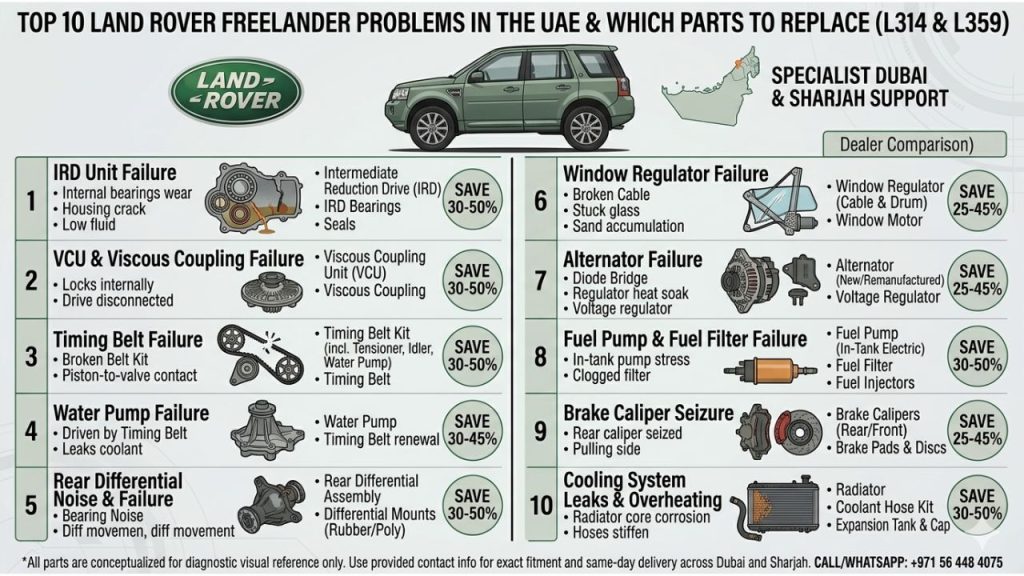 TOP 10 LAND ROVER FREELANDER PROBLEMS IN THE UAE & WHICH PARTS TO REPLACE (L314 & L359)

LAND ROVER

SPECIALIST DUBAI & SHARJAH SUPPORT

Dealer Comparison)

1
IRD Unit Failure
• Internal bearings wear
• Housing crack
• Low fluid
• Intermediate Reduction Drive (IRD)
• IRD Bearings
• Seals
SAVE 30-50%

2
VCU & Viscous Coupling Failure
• Locks internally
• Drive disconnected
• Viscous Coupling Unit (VCU)
• Viscous Coupling
SAVE 30-50%

3
Timing Belt Failure
• Broken Belt Kit
• Piston-to-valve contact
• Timing Belt Kit (incl. Tensioner, Idler, Water Pump)
• Timing Belt
SAVE 30-50%

4
Water Pump Failure
• Driven by Timing Belt
• Leaks coolant
• Water Pump
• Timing Belt renewal
SAVE 30-45%

5
Rear Differential Noise & Failure
• Bearing Noise
• Diff movemen, diff movement
• Rear Differential Assembly
• Differential Mounts (Rubber/Poly)
SAVE 30-50%

6
Window Regulator Failure
• Broken Cable
• Stuck glass
• Sand accumulation
• Window Regulator (Cable & Drum)
• Window Motor
SAVE 25-45%

7
Alternator Failure
• Diode Bridge
• Regulator heat soak
• Voltage regulator
• Alternator (New/Remanufactured)
• Voltage Regulator
SAVE 25-45%

8
Fuel Pump & Fuel Filter Failure
• In-tank pump stress
• Clogged filter
• Fuel Pump (In-Tank Electric)
• Fuel Filter
• Fuel Injectors
SAVE 30-50%

9
Brake Caliper Seizure
• Rear caliper seized
• Pulling side
• Brake Calipers (Rear/Front)
• Brake Pads & Discs
SAVE 25-45%

10
Cooling System Leaks & Overheating
• Radiator core corrosion
• Hoses stiffen
• Radiator
• Coolant Hose Kit
• Expansion Tank & Cap
SAVE 30-50%

*All parts are conceptualized for diagnostic visual reference only. Use provided contact info for exact fitment and same-day delivery across Dubai and Sharjah. CALL/WHATSAPP: +971 56 448 4075